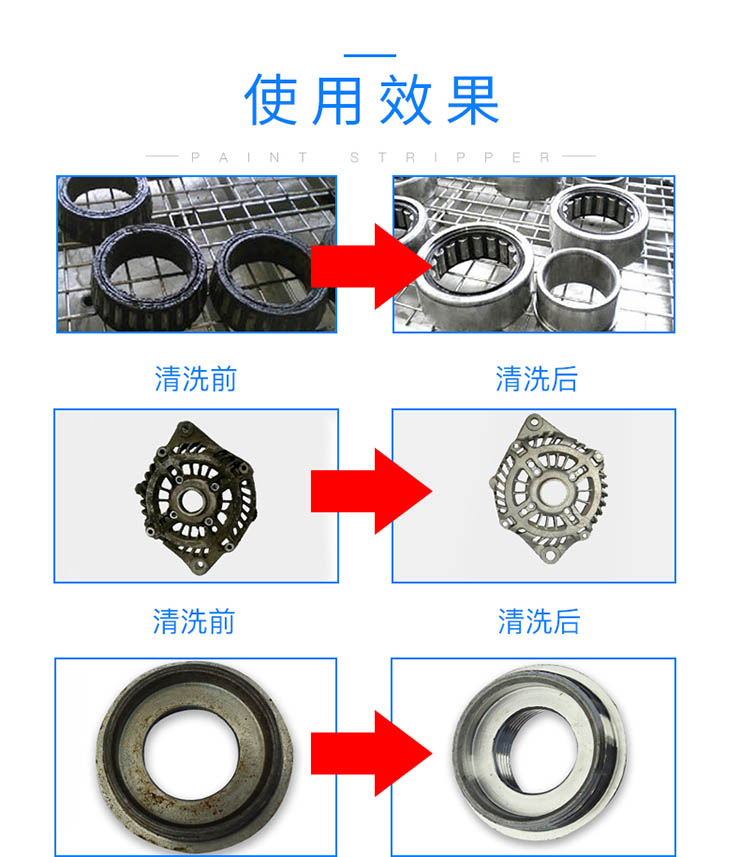 使用效果

PAINT STRIPPER

清洗前

清洗后

清洗前

清洗后